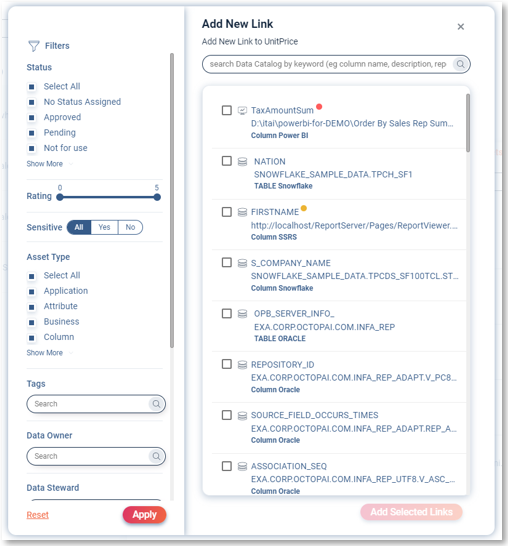 Filters

Status

Select All
No Status Assigned
Approved
Pending
Not for use
Show More

Rating 0 5

Sensitive All Yes No

Asset Type

Select All
Application
Attribute
Business
Column
Show More

Tags

Search

Data Owner

Search

Data Steward

Reset
Apply

Add New Link
×
Add New Link to UnitPrice

search Data Catalog by keyword (eg column name, description, rep

TaxAmountSum
D:\itai\powerbi-for-DEMO\Order By Sales Rep Sum...
Column Power BI

NATION
SNOWFLAKE_SAMPLE_DATA.TPCH_SF1
TABLE Snowflake

FIRSTNAME
http://localhost/ReportServer/Pages/ReportViewer....
Column SSRS

S_COMPANY_NAME
SNOWFLAKE_SAMPLE_DATA.TPCDS_SF100TCL.ST...
Column Snowflake

OPB_SERVER_INFO_
EXA.CORP.OCTOPAI.COM.INFA_REP
TABLE ORACLE

REPOSITORY_ID
EXA.CORP.OCTOPAI.COM.INFA_REP_ADAPT.V_PC8...
Column Oracle

SOURCE_FIELD_OCCURS_TIMES
EXA.CORP.OCTOPAI.COM.INFA_REP_ADAPT.REP_A...
Column Oracle

ASSOCIATION_SEQ
EXA.CORP.OCTOPAI.COM.INFA_REP_UTF8.V_ASC_...
Column Oracle

Add Selected Links